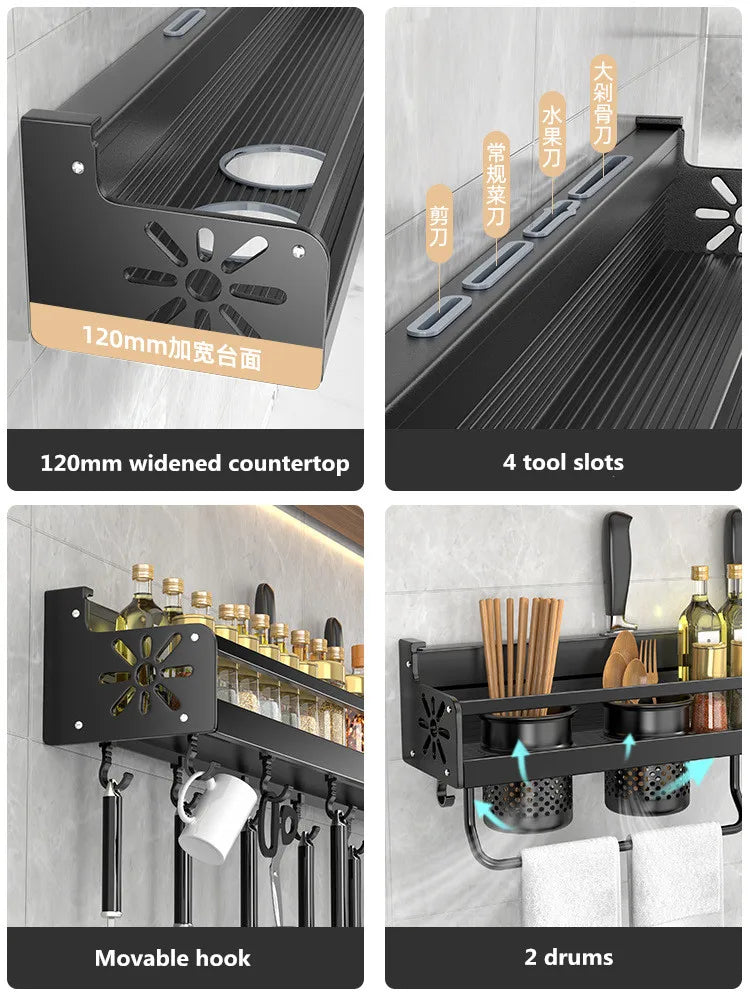 120mm加宽台面

120mm widened countertop

剪刀

常规菜刀

水果刀

大剁骨刀

4 tool slots

Movable hook

2 drums